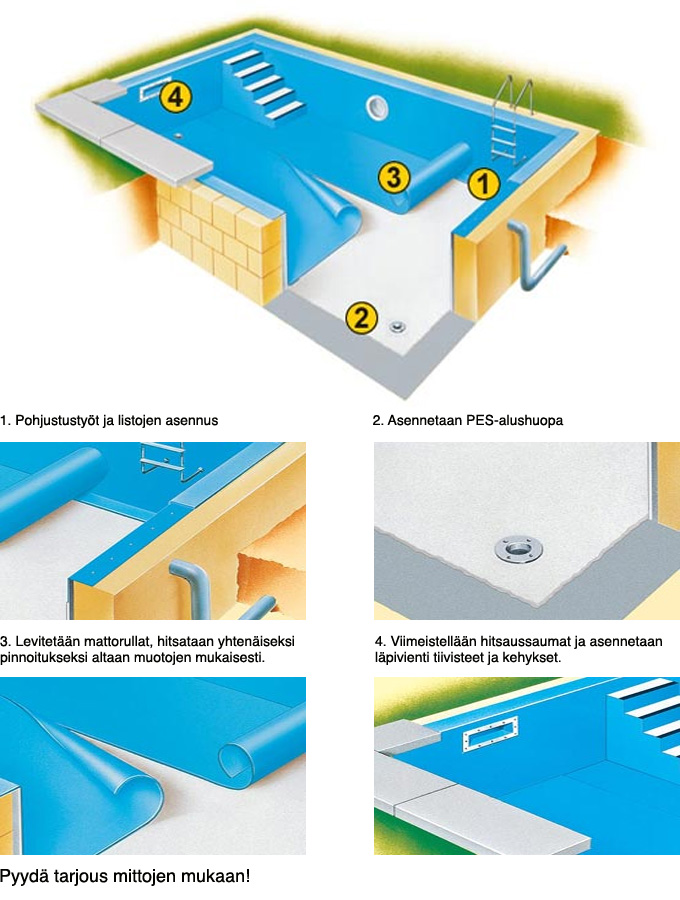 4

3

1

2

1. Pohjustustyöt ja listojen asennus

2. Asennetaan PES-alushuopa

3. Levitetään mattorullat, hitsataan yhtenäiseksi pinnoitukseksi altaan muotojen mukaisesti.

4. Viimeistellään hitsaussaumat ja asennetaan läpivienti tiivisteet ja kehykset.

Pyydä tarjous mittojen mukaan!